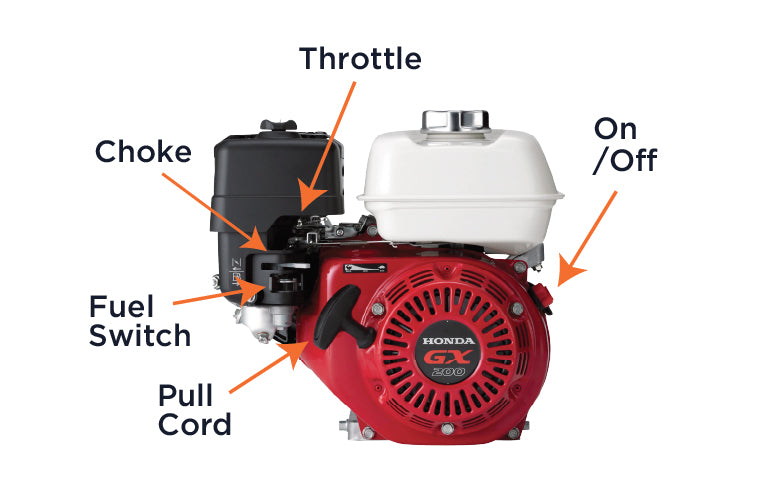 Throttle

Choke

On
/Off

Fuel
Switch

Pull
Cord

HONDA
GX
200